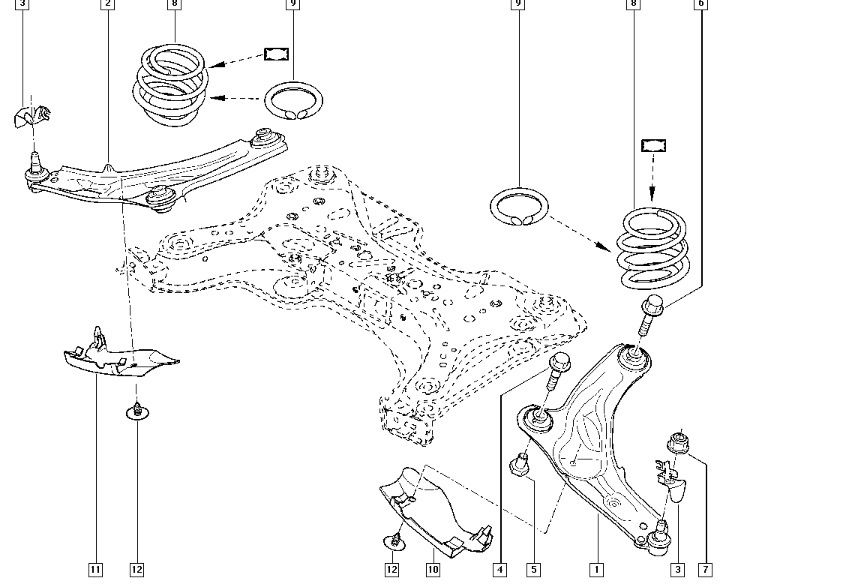 3
2
8
9
9
8
6
11
12
12
10
4
5
1
3
7