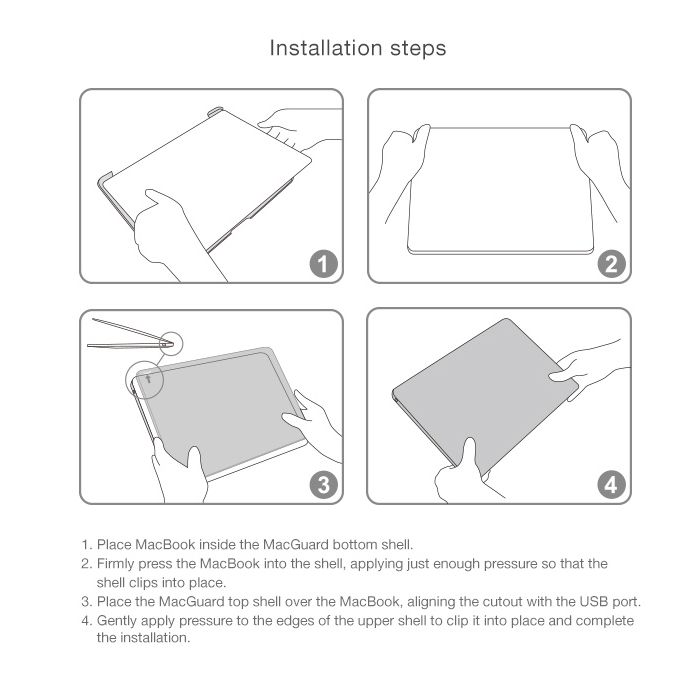 Installation steps

1

2

3

4

1. Place MacBook inside the MacGuard bottom shell.
2. Firmly press the MacBook into the shell, applying just enough pressure so that the shell clips into place.
3. Place the MacGuard top shell over the MacBook, aligning the cutout with the USB port.
4. Gently apply pressure to the edges of the upper shell to clip it into place and complete the installation.